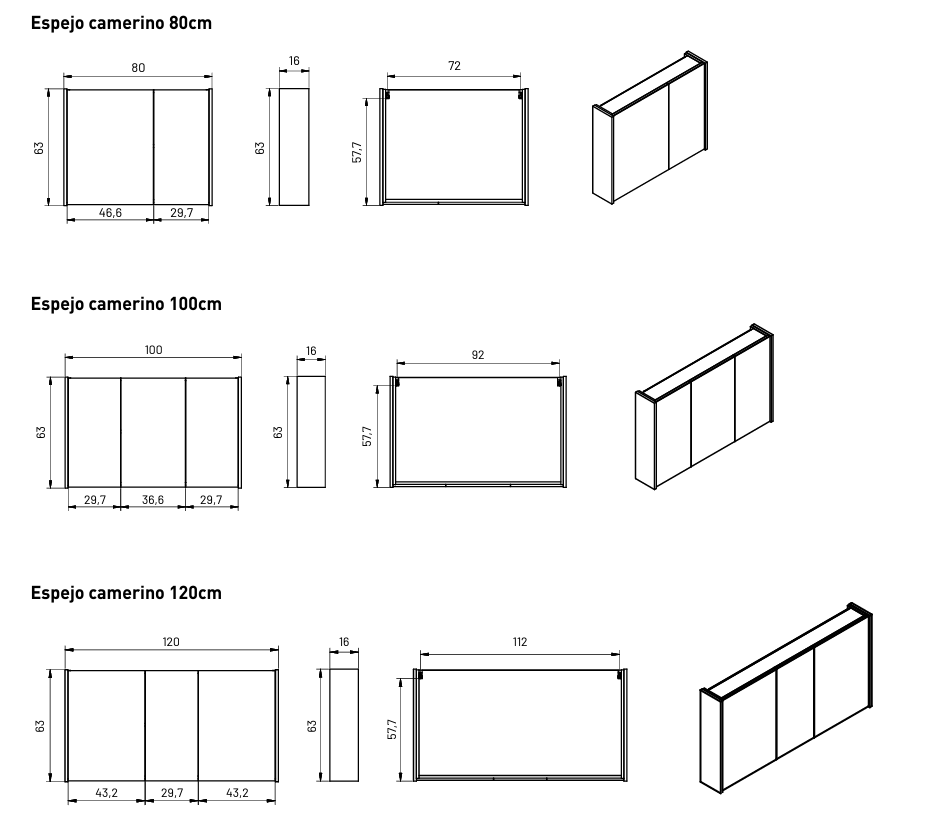 Espejo camerino 80cm

80
63
46,6
29,7
16
63
72
57,7

Espejo camerino 100cm

100
63
29,7
36,6
29,7
16
63
92
57,7

Espejo camerino 120cm

120
63
43,2
29,7
43,2
16
63
112
57,7